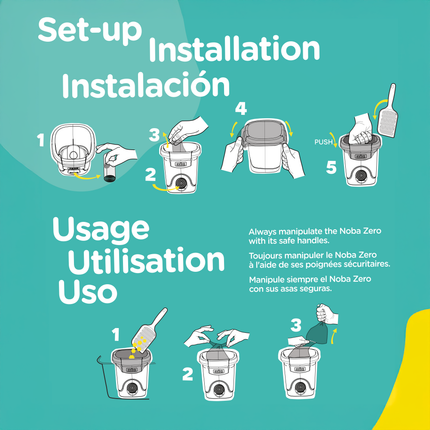 Set-up
Installation
Instalación

1

3

2

4

PUSH

5

Usage
Utilisation
Uso

Always manipulate the Noba Zero with its safe handles.

Toujours manipuler le Noba Zero à l'aide de ses poignées sécuritaires.

Manipule siempre el Noba Zero con sus asas seguras.

1

2

3